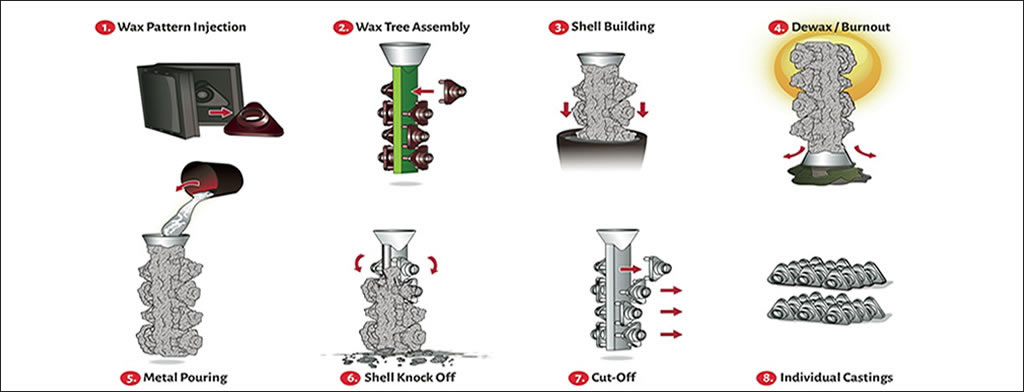 1. Wax Pattern Injection

2. Wax Tree Assembly

3. Shell Building

4. Dewax / Burnout

5. Metal Pouring

6. Shell Knock Off

7. Cut-Off

8. Individual Castings